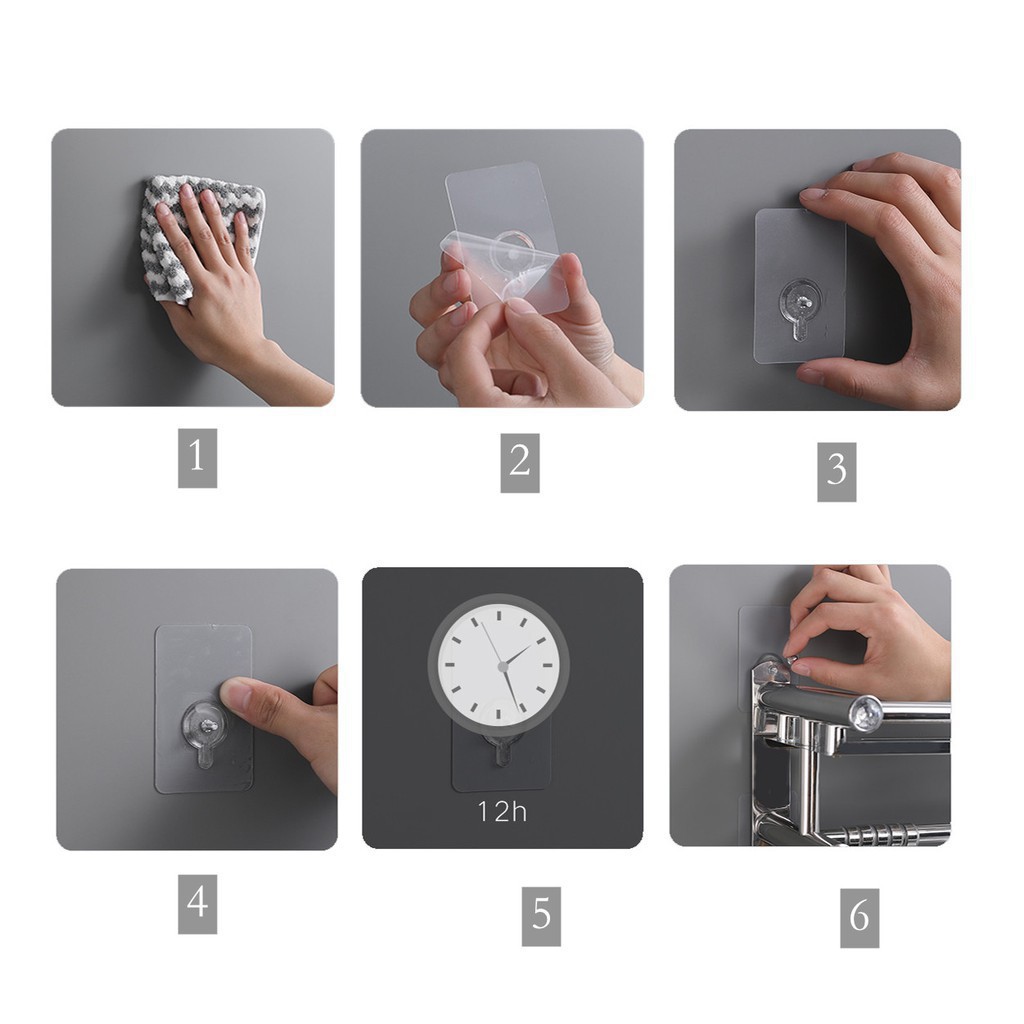 1

2

3

4

12h

5

6